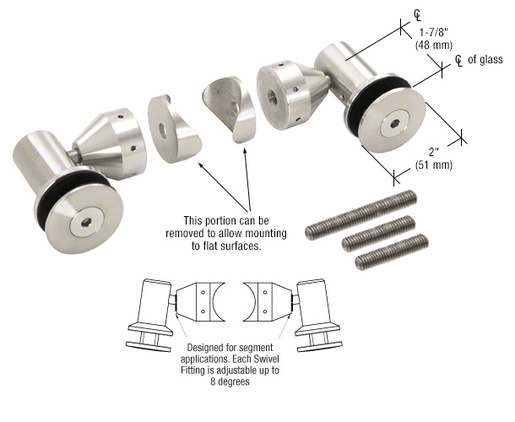 ℄
1-7/8"
(48 mm)
℄ of glass

2"
(51 mm)

This portion can be removed to allow mounting to flat surfaces.

Designed for segment applications. Each Swivel Fitting is adjustable up to 8 degrees