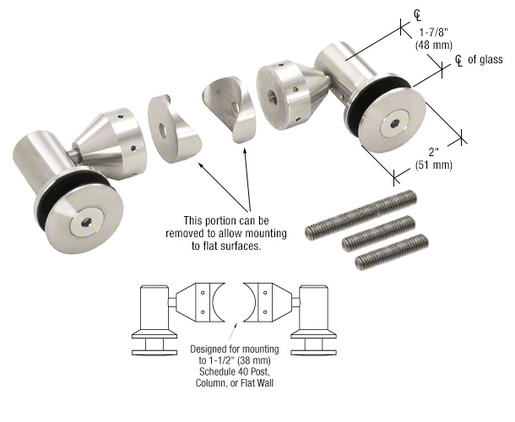 ℄
1-7/8"
(48 mm)

℄ of glass

2"
(51 mm)

This portion can be removed to allow mounting to flat surfaces.

Designed for mounting to 1-1/2" (38 mm) Schedule 40 Post, Column, or Flat Wall