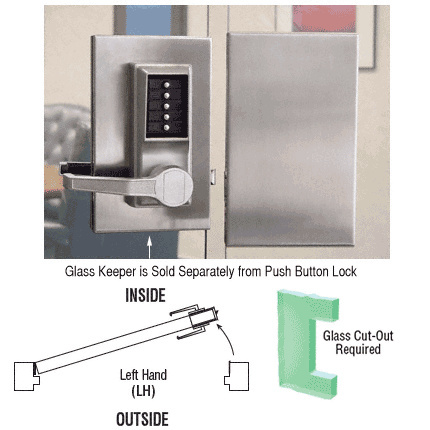 Glass Keeper is Sold Separately from Push Button Lock

INSIDE

Left Hand (LH)

OUTSIDE

Glass Cut-Out Required