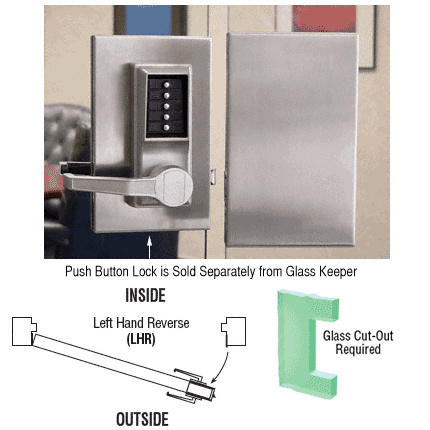 Push Button Lock is Sold Separately from Glass Keeper

INSIDE

Left Hand Reverse
(LHR)

Glass Cut-Out
Required

OUTSIDE