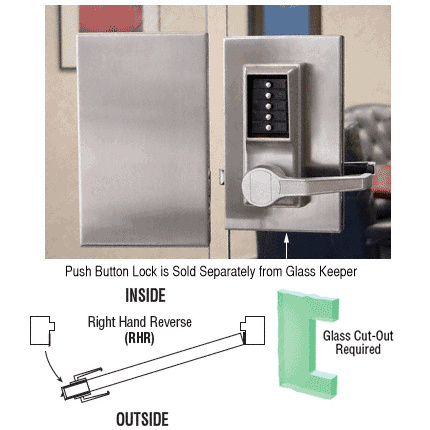 Push Button Lock is Sold Separately from Glass Keeper

INSIDE

Right Hand Reverse
(RHR)

Glass Cut-Out Required

OUTSIDE