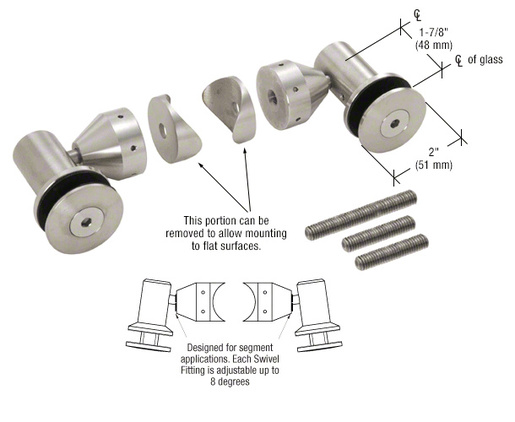 ℄
1-7/8"
(48 mm)

℄ of glass

2"
(51 mm)

This portion can be removed to allow mounting to flat surfaces.

Designed for segment applications. Each Swivel Fitting is adjustable up to 8 degrees